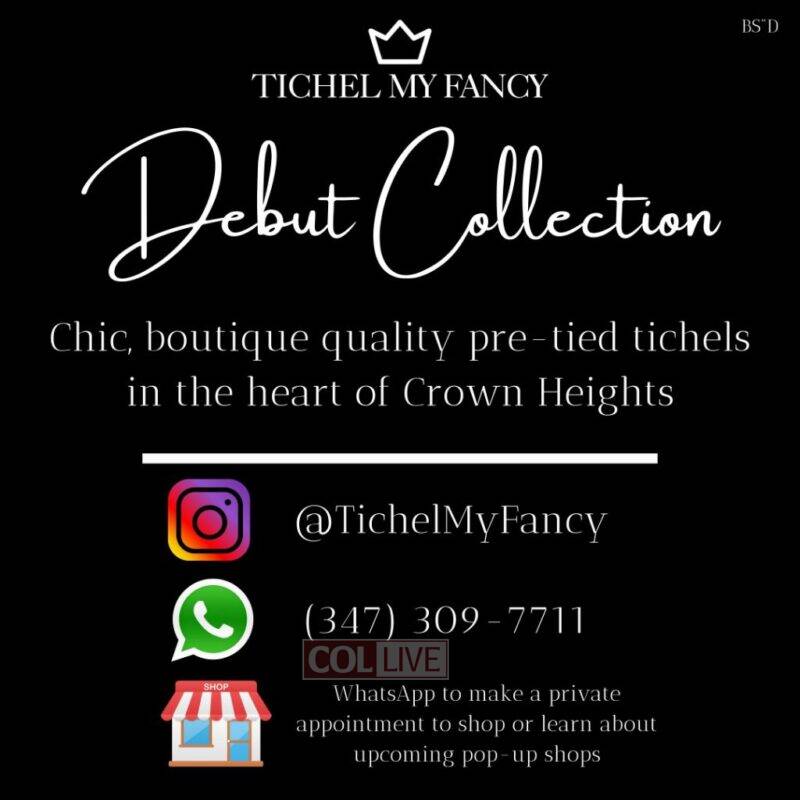 BS"D

TICHEL MY FANCY

Debut Collection

Chic, boutique quality pre-tied tichels in the heart of Crown Heights

@TichelMyFancy

(347) 309-7711

COL LIVE

SHOP

WhatsApp to make a private appointment to shop or learn about upcoming pop-up shops